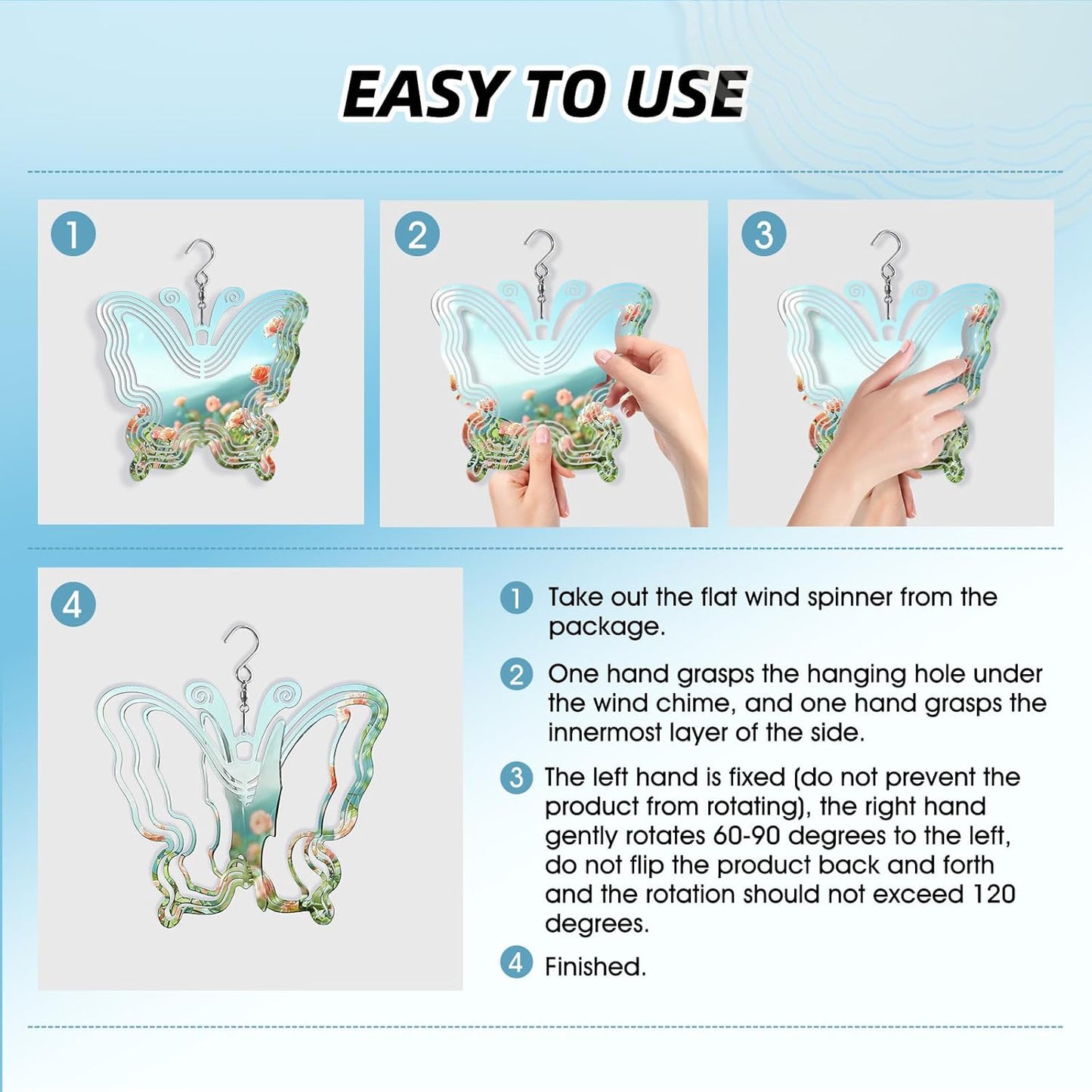 EASY TO USE

1

2

3

4

1 Take out the flat wind spinner from the package.

2 One hand grasps the hanging hole under the wind chime, and one hand grasps the innermost layer of the side.

3 The left hand is fixed (do not prevent the product from rotating), the right hand gently rotates 60-90 degrees to the left, do not flip the product back and forth and the rotation should not exceed 120 degrees.

4 Finished.