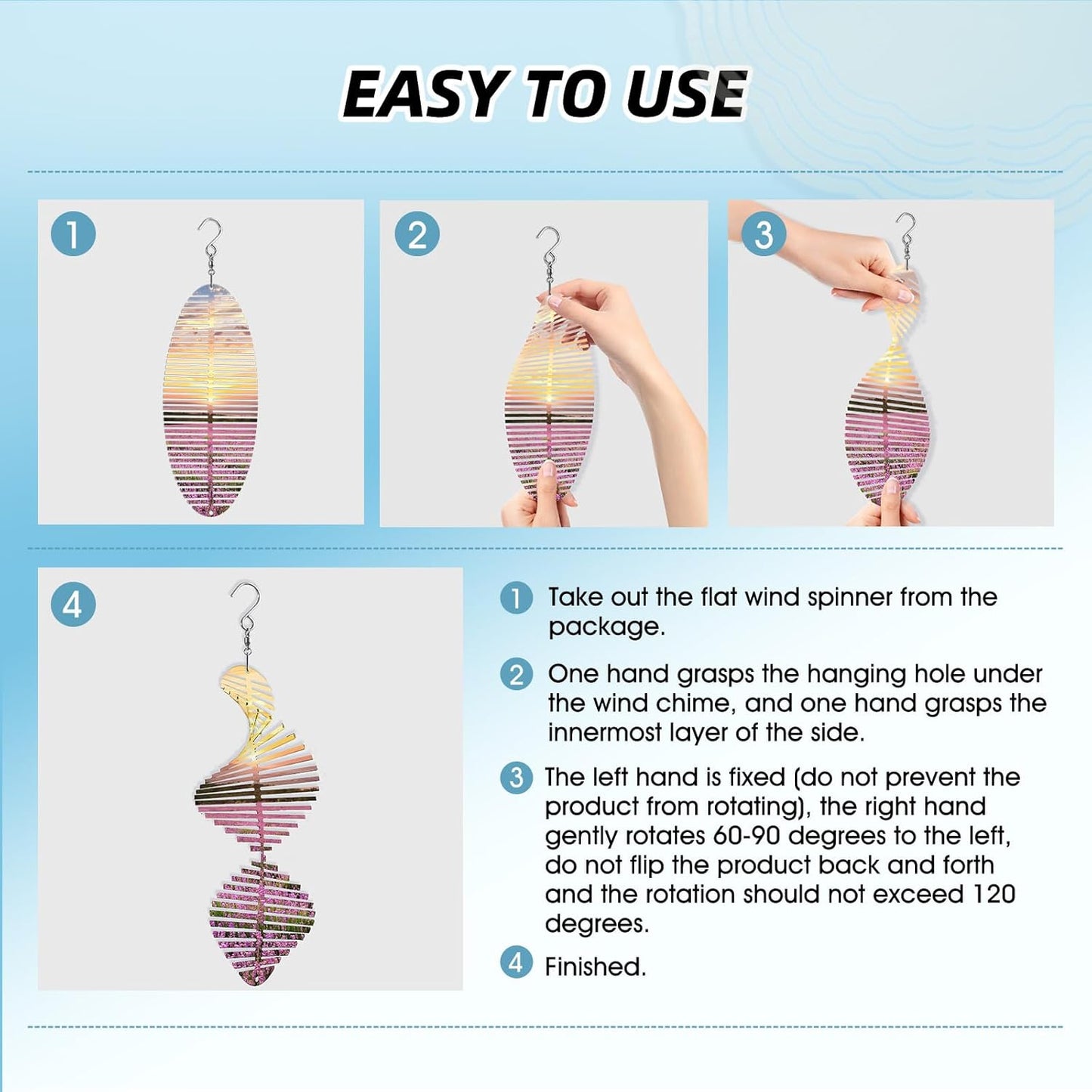 EASY TO USE

1

2

3

4

1 Take out the flat wind spinner from the package.

2 One hand grasps the hanging hole under the wind chime, and one hand grasps the innermost layer of the side.

3 The left hand is fixed (do not prevent the product from rotating), the right hand gently rotates 60-90 degrees to the left, do not flip the product back and forth and the rotation should not exceed 120 degrees.

4 Finished.